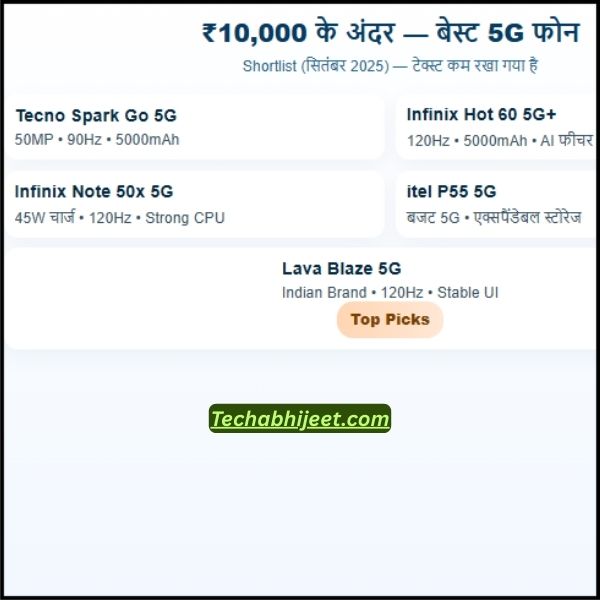 ₹10,000 के अंदर — बेस्ट 5G फोन

Shortlist (सितंबर 2025) — टेक्स्ट कम रखा गया है

Tecno Spark Go 5G
50MP • 90Hz • 5000mAh

Infinix Hot 60 5G+
120Hz • 5000mAh • AI फीचर

Infinix Note 50x 5G
45W चार्ज • 120Hz • Strong CPU

itel P55 5G
बजट 5G • एक्सपैंडेबल स्टोरेज

Lava Blaze 5G
Indian Brand • 120Hz • Stable UI

Top Picks

Techabhijeet.com